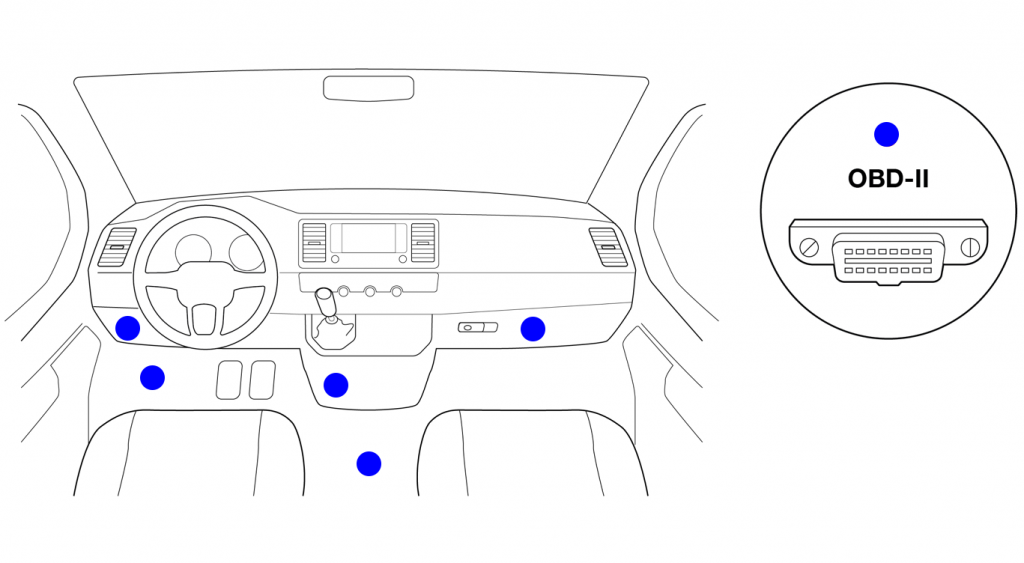 OBD-II